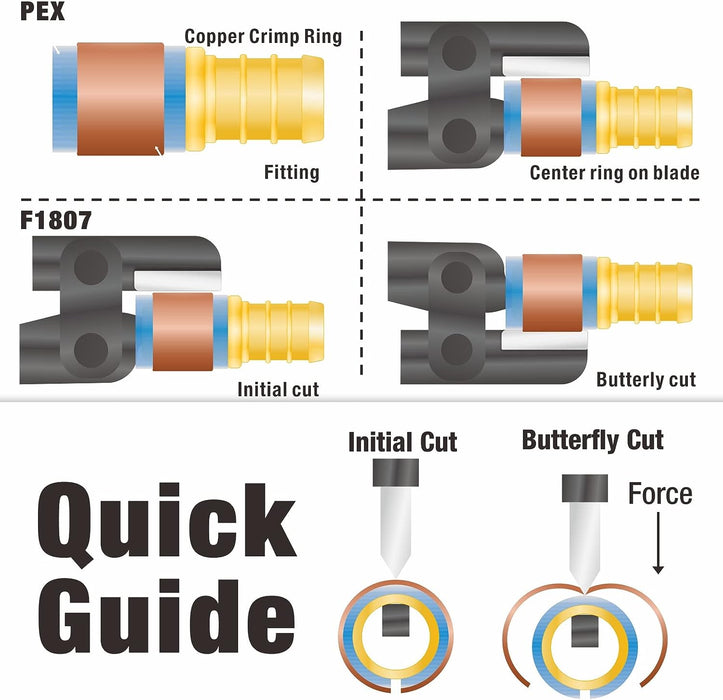 PEX

Copper Crimp Ring

Fitting

Center ring on blade

F1807

Initial cut

Butterly cut

Quick Guide

Initial Cut

Butterfly Cut

Force