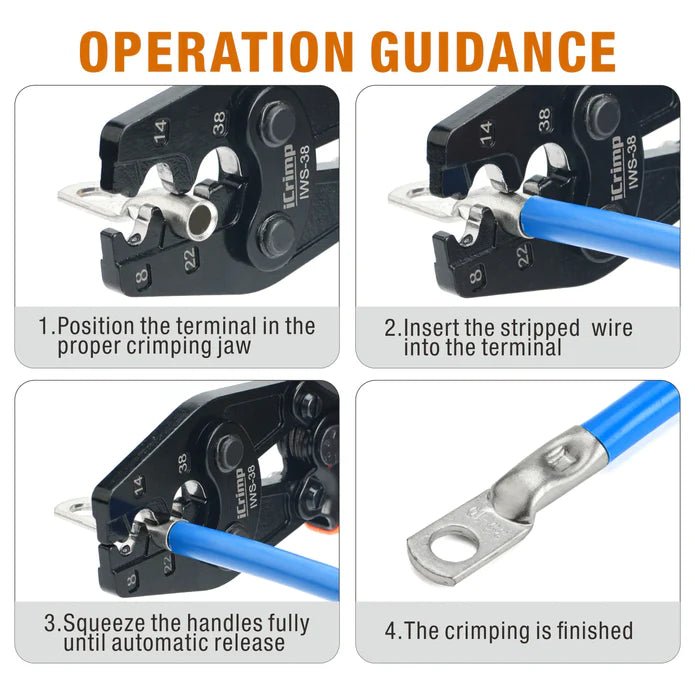 OPERATION GUIDANCE

14 38 iCrimp IWS-38 8 22

1.Position the terminal in the proper crimping jaw

14 38 iCrimp IWS-38 8 22

2.Insert the stripped wire into the terminal

14 38 iCrimp IWS-38 8 22

3.Squeeze the handles fully until automatic release

4.The crimping is finished