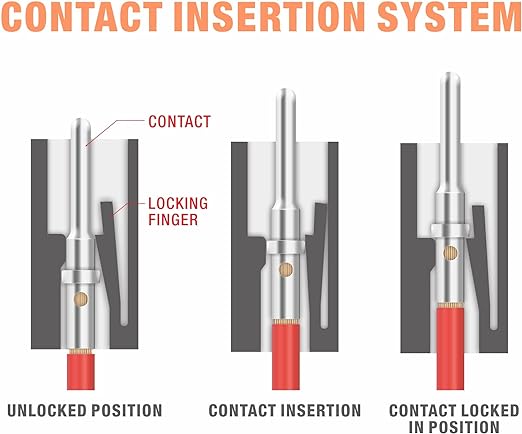 CONTACT INSERTION SYSTEM

CONTACT

LOCKING FINGER

UNLOCKED POSITION

CONTACT INSERTION

CONTACT LOCKED IN POSITION