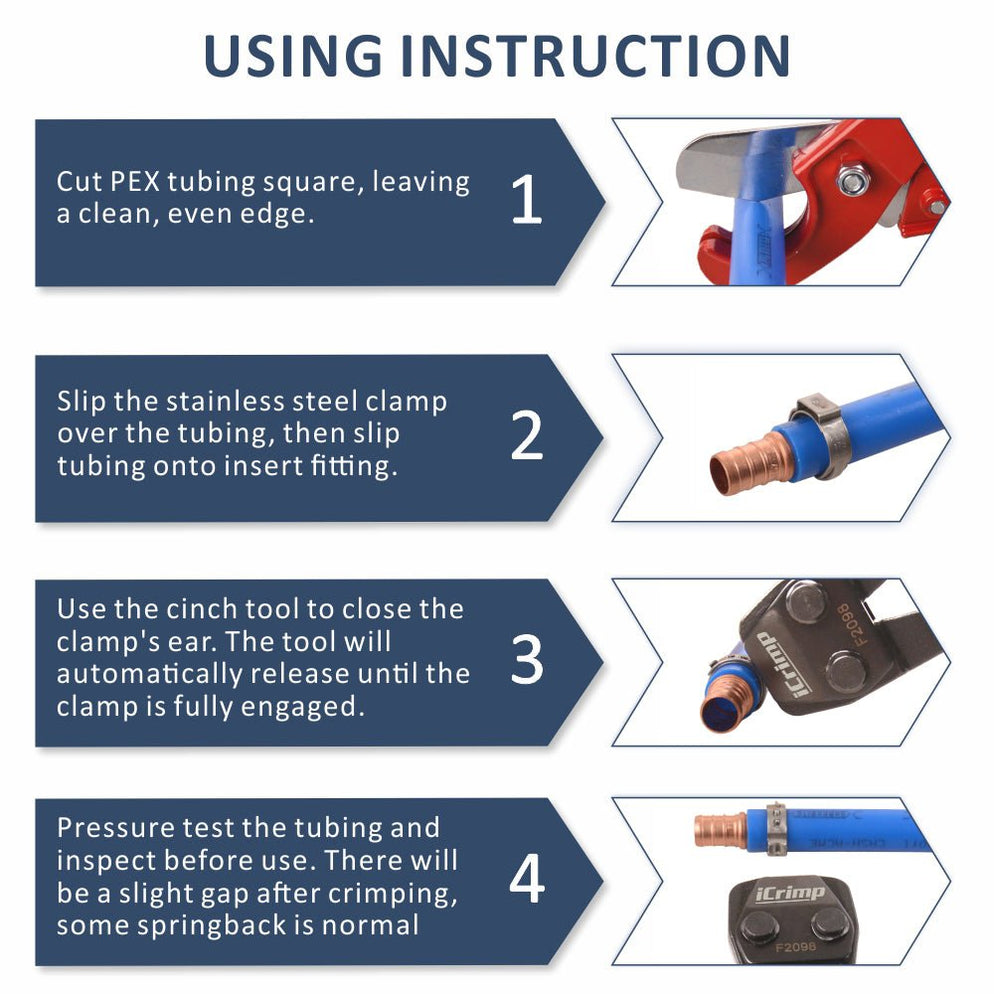 USING INSTRUCTION

Cut PEX tubing square, leaving a clean, even edge.

1

Slip the stainless steel clamp over the tubing, then slip tubing onto insert fitting.

2

Use the cinch tool to close the clamp's ear. The tool will automatically release until the clamp is fully engaged.

3

iCrimp

F2098

Pressure test the tubing and inspect before use. There will be a slight gap after crimping, some springback is normal

4

iCrimp

F2098