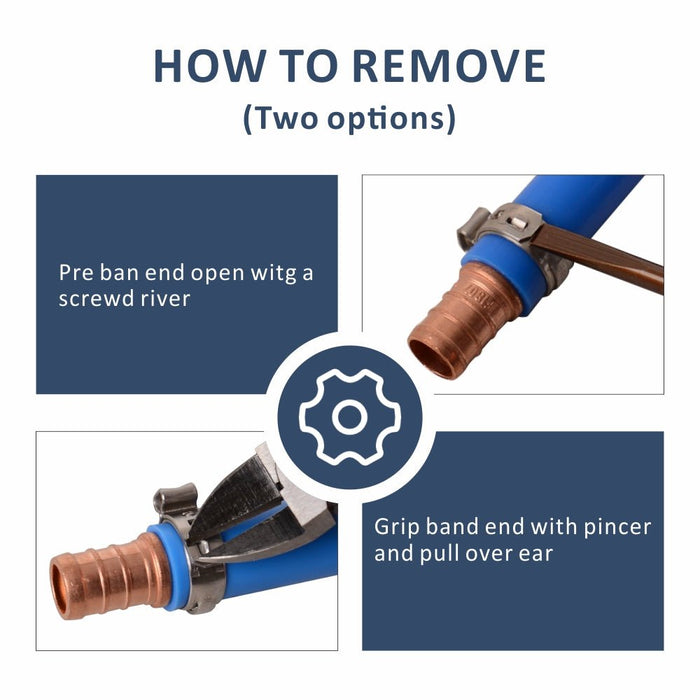 HOW TO REMOVE
(Two options)

Pre ban end open witg a screwd river

Grip band end with pincer and pull over ear