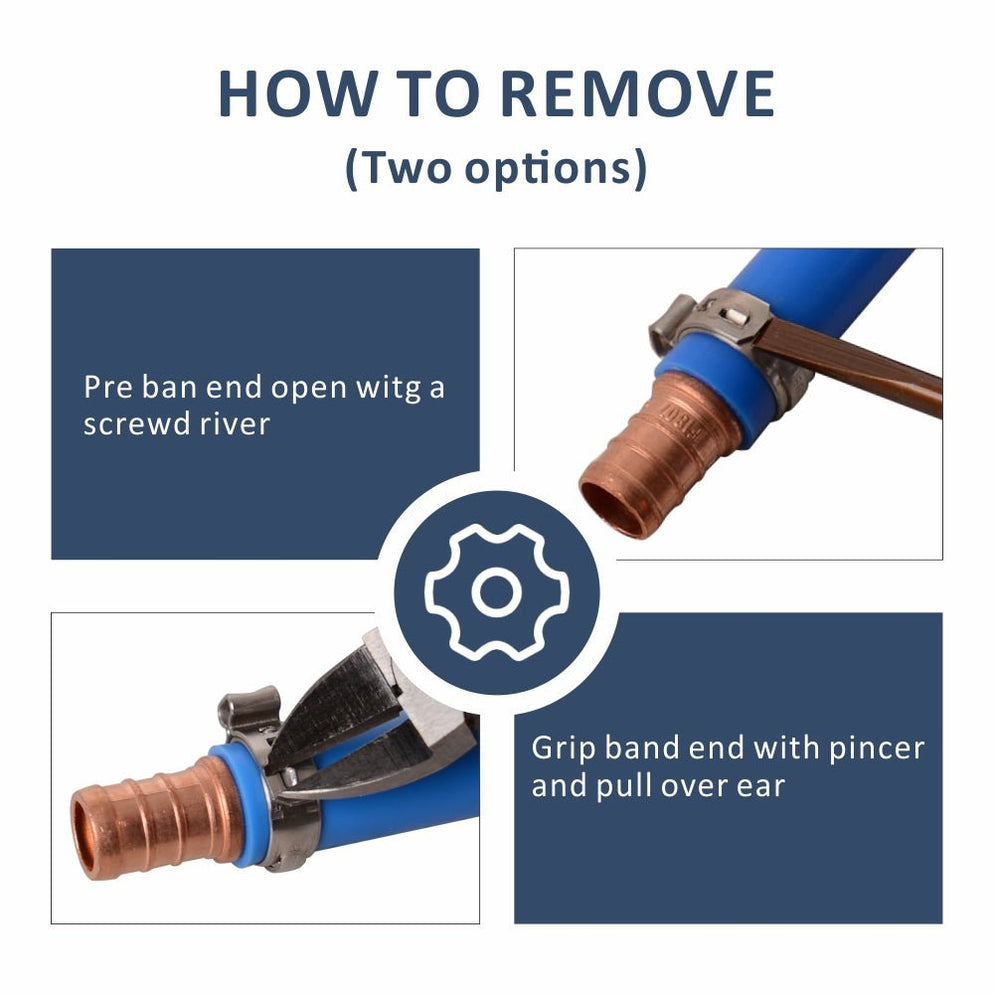 HOW TO REMOVE
(Two options)

Pre ban end open witg a screwd river

Grip band end with pincer and pull over ear