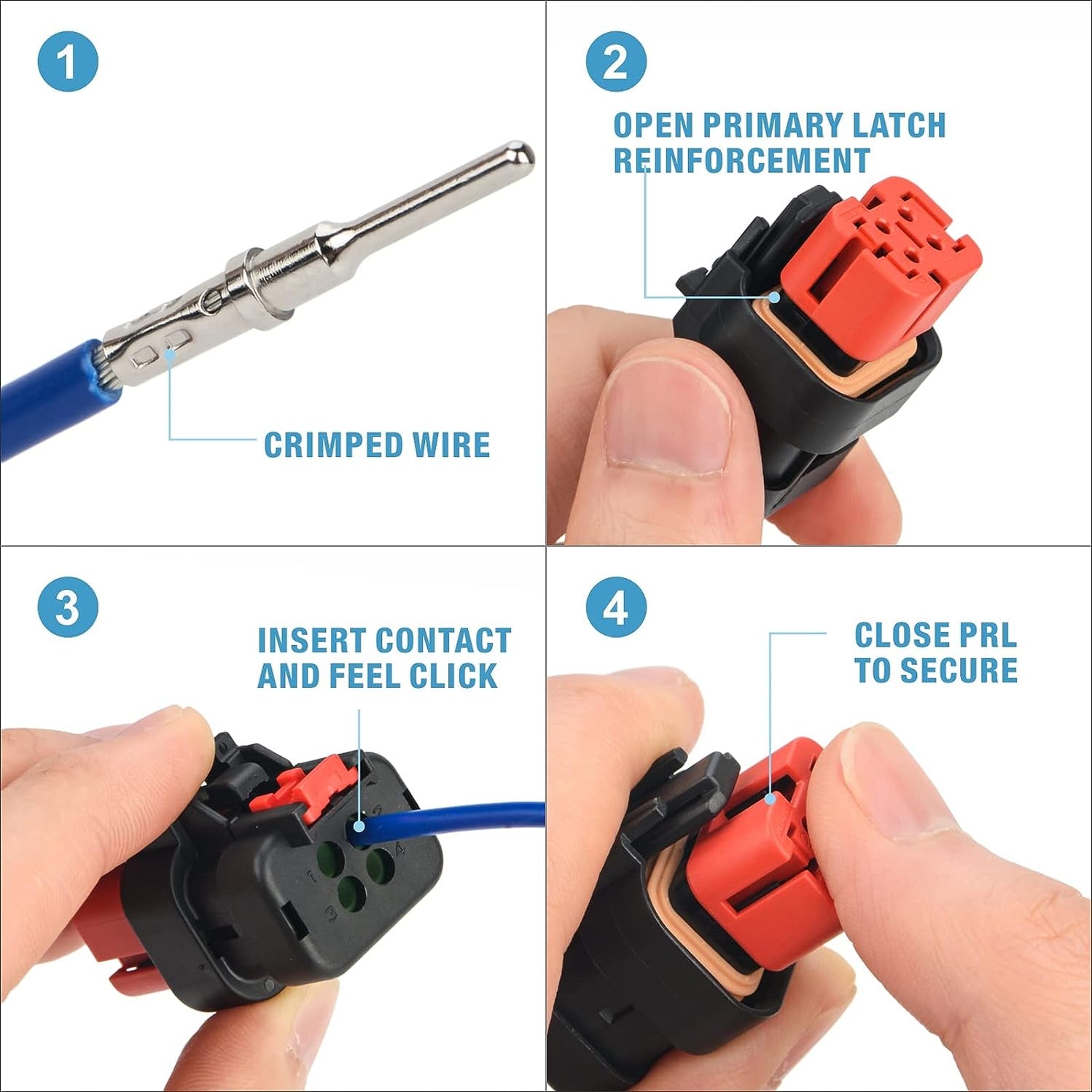 1

CRIMPED WIRE

2

OPEN PRIMARY LATCH REINFORCEMENT

3

INSERT CONTACT AND FEEL CLICK

1
2
3
4

4

CLOSE PRL TO SECURE