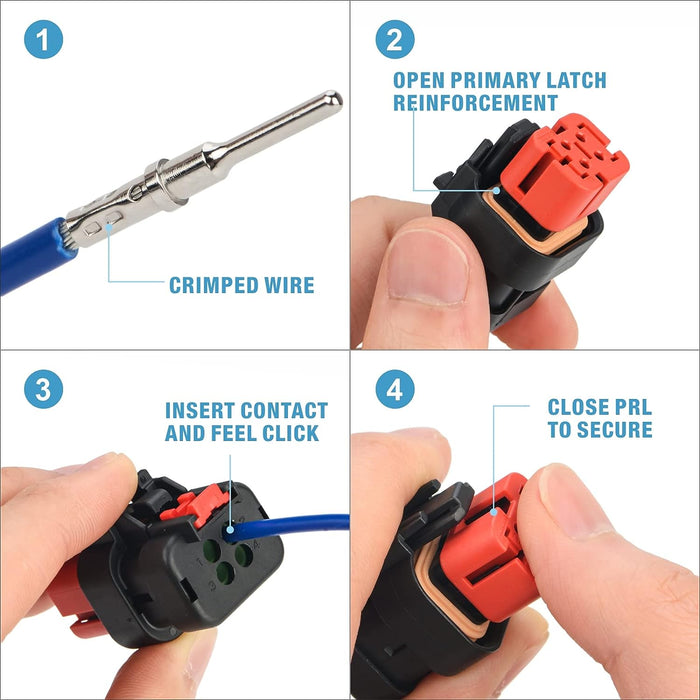 1

CRIMPED WIRE

2

OPEN PRIMARY LATCH REINFORCEMENT

3

INSERT CONTACT AND FEEL CLICK

1 2 3 4

4

CLOSE PRL TO SECURE