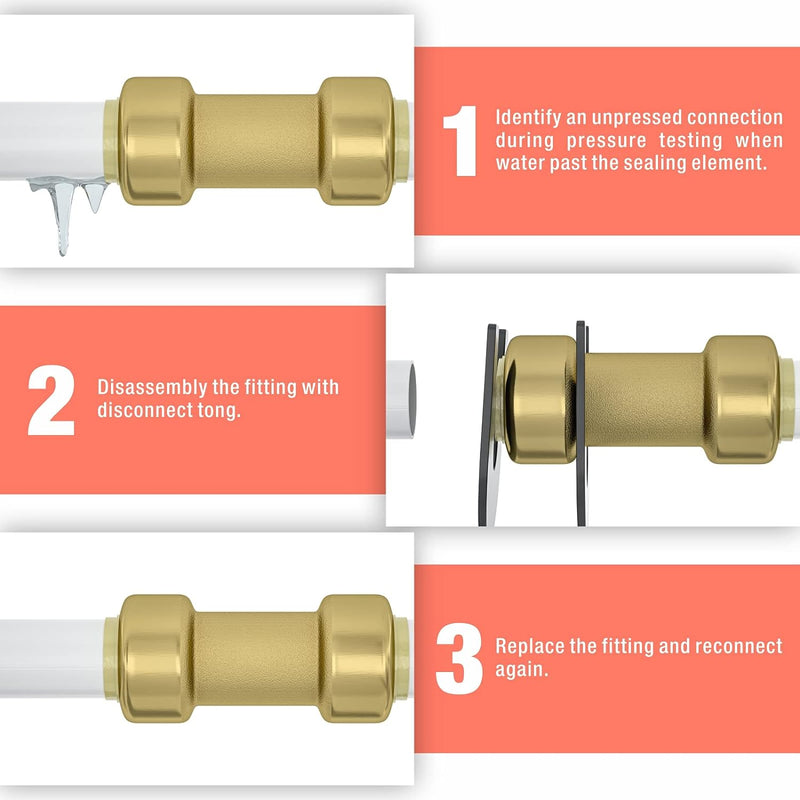 1 Identify an unpressed connection during pressure testing when water past the sealing element.

2 Disassembly the fitting with disconnect tong.

3 Replace the fitting and reconnect again.