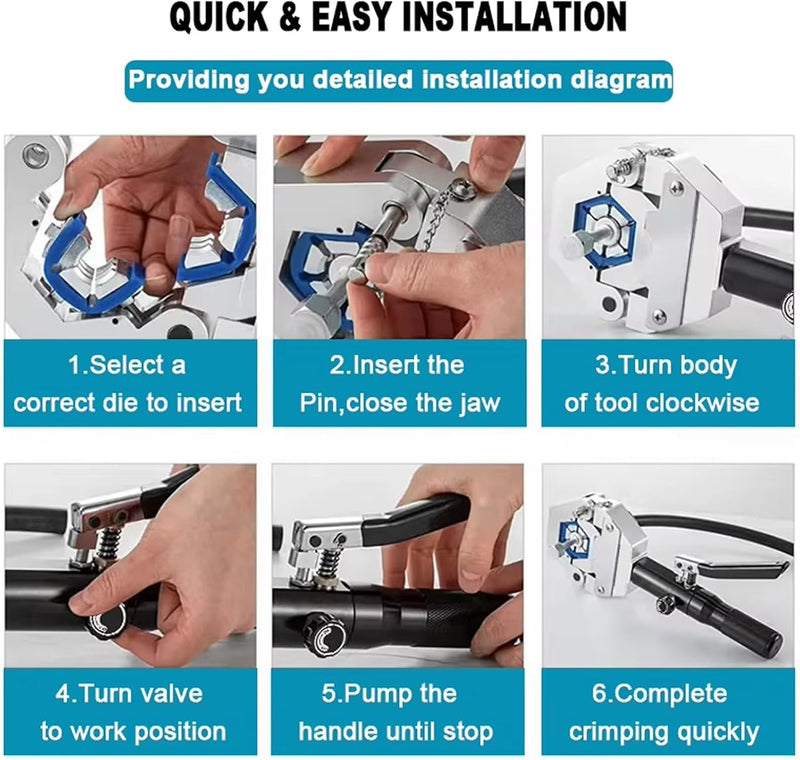 QUICK & EASY INSTALLATION

Providing you detailed installation diagram

1.Select a correct die to insert

2.Insert the Pin,close the jaw

3.Turn body of tool clockwise

4.Turn valve to work position

5.Pump the handle until stop

6.Complete crimping quickly