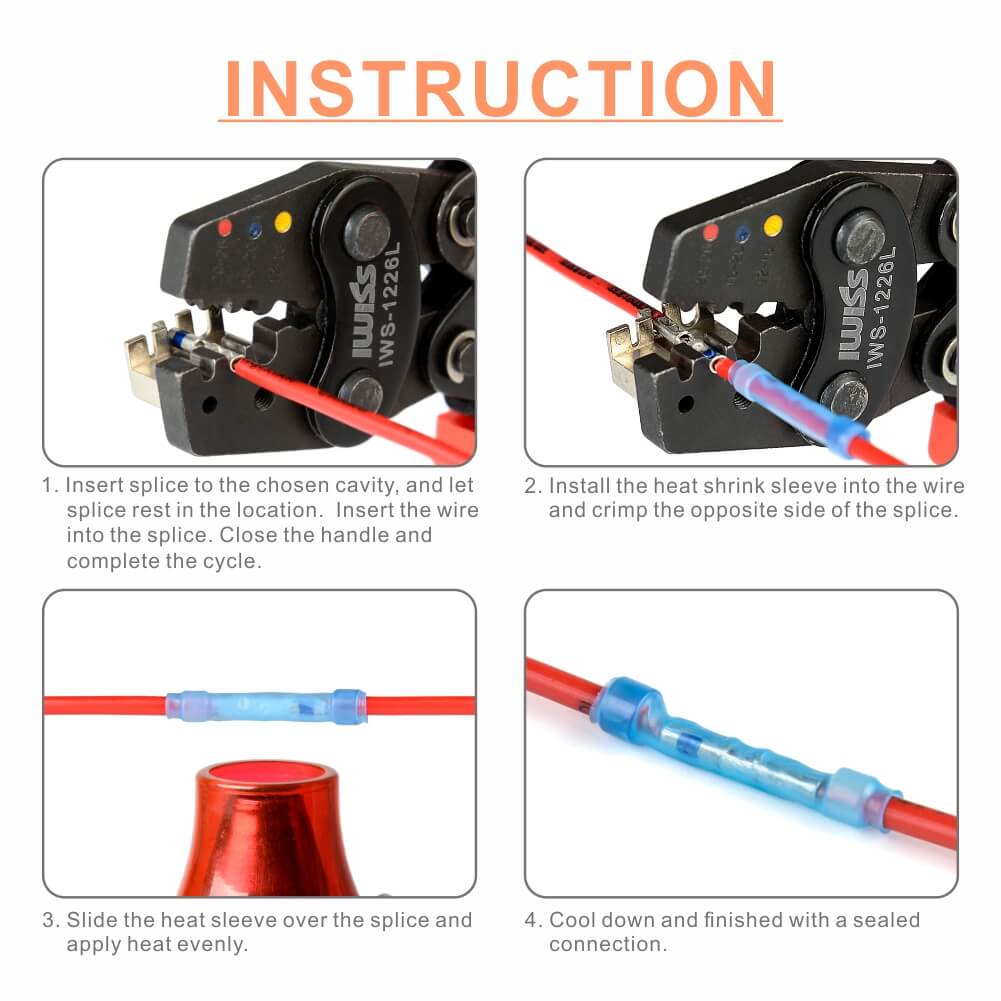 INSTRUCTION

IWISS
IWS-1226L

1. Insert splice to the chosen cavity, and let splice rest in the location. Insert the wire into the splice. Close the handle and complete the cycle.

IWISS
IWS-1226L

2. Install the heat shrink sleeve into the wire and crimp the opposite side of the splice.

3. Slide the heat sleeve over the splice and apply heat evenly.

4. Cool down and finished with a sealed connection.