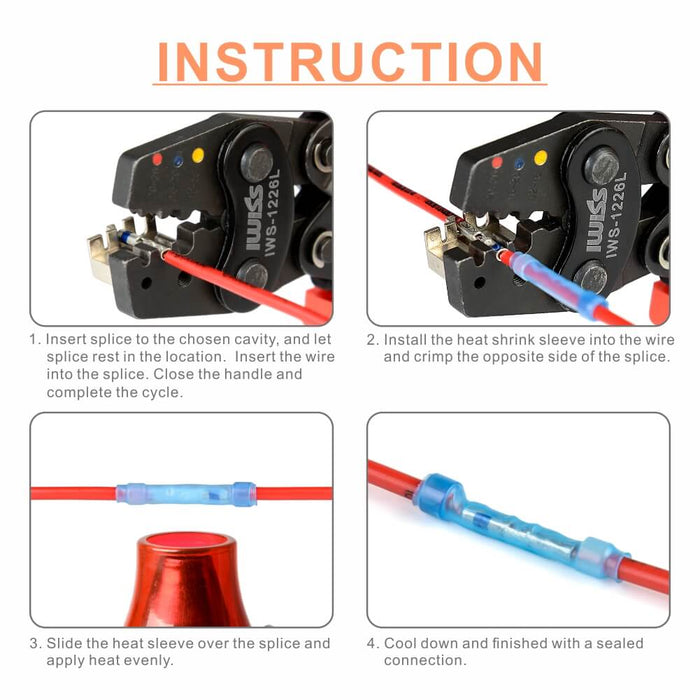 INSTRUCTION

IWISS
IWS-1226L

1. Insert splice to the chosen cavity, and let splice rest in the location. Insert the wire into the splice. Close the handle and complete the cycle.

IWISS
IWS-1226L

2. Install the heat shrink sleeve into the wire and crimp the opposite side of the splice.

3. Slide the heat sleeve over the splice and apply heat evenly.

4. Cool down and finished with a sealed connection.