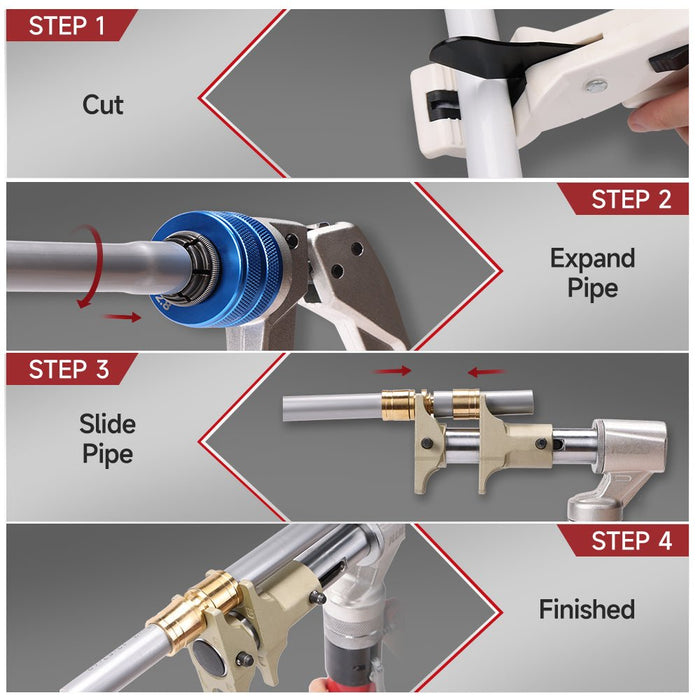 STEP 1

Cut

STEP 2

Expand Pipe

STEP 3

Slide Pipe

STEP 4

Finished