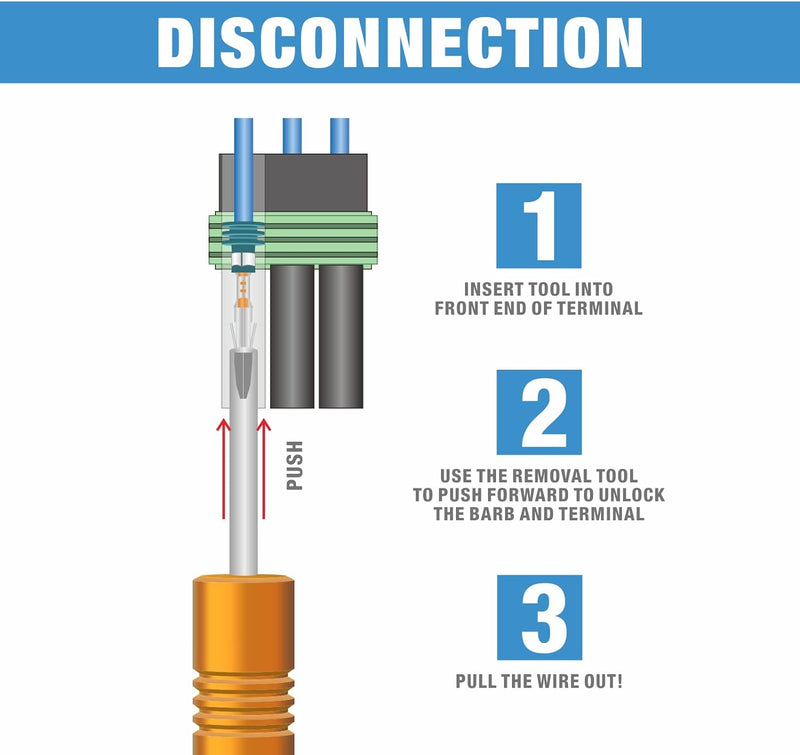 DISCONNECTION

PUSH

1

INSERT TOOL INTO FRONT END OF TERMINAL

2

USE THE REMOVAL TOOL TO PUSH FORWARD TO UNLOCK THE BARB AND TERMINAL

3

PULL THE WIRE OUT!