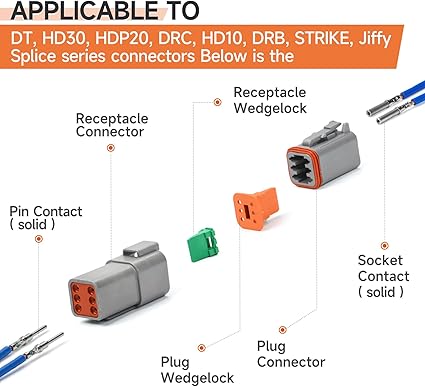 APPLICABLE TO

DT, HD30, HDP20, DRC, HD10, DRB, STRIKE, Jiffy Splice series connectors Below is the

Receptacle Wedgelock

Receptacle Connector

Pin Contact ( solid )

Socket Contact ( solid )

Plug Wedgelock

Plug Connector