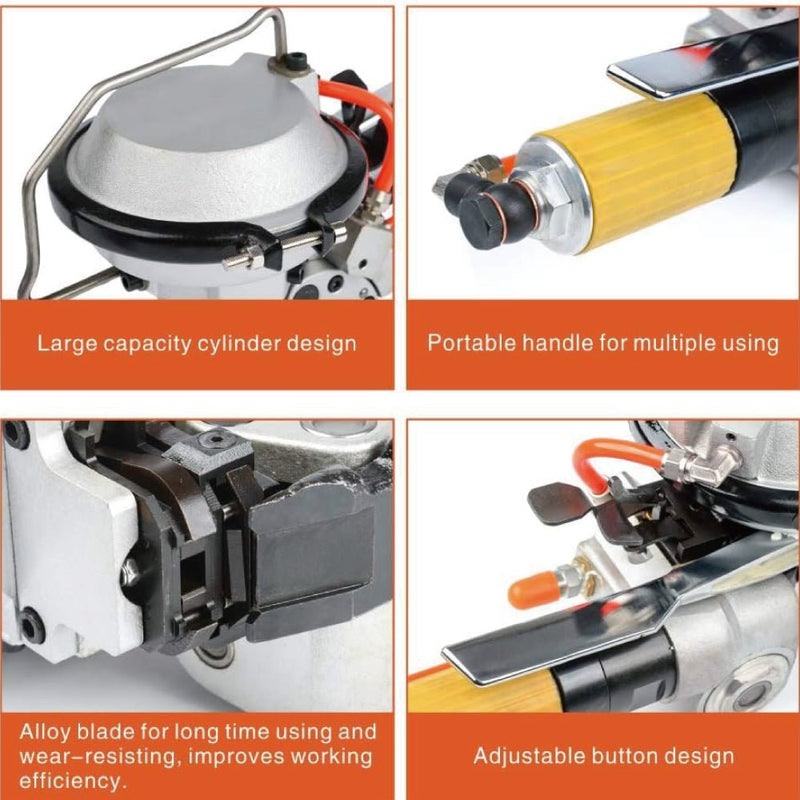 Large capacity cylinder design

Portable handle for multiple using

Alloy blade for long time using and wear-resisting, improves working efficiency.

Adjustable button design