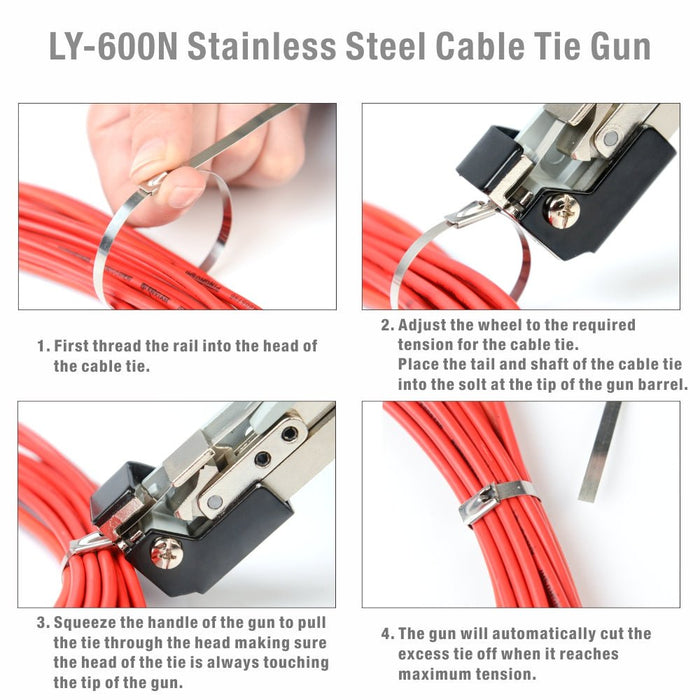 LY-600N Stainless Steel Cable Tie Gun

1. First thread the rail into the head of the cable tie.

2. Adjust the wheel to the required tension for the cable tie.
Place the tail and shaft of the cable tie into the solt at the tip of the gun barrel.

3. Squeeze the handle of the gun to pull the tie through the head making sure the head of the tie is always touching the tip of the gun.

4. The gun will automatically cut the excess tie off when it reaches maximum tension.