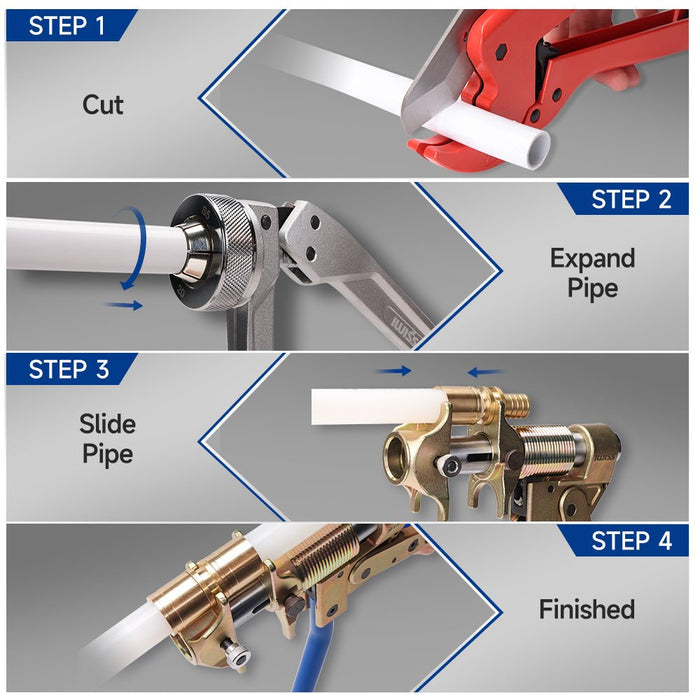 STEP 1

Cut

STEP 2

Expand Pipe

STEP 3

Slide Pipe

STEP 4

Finished