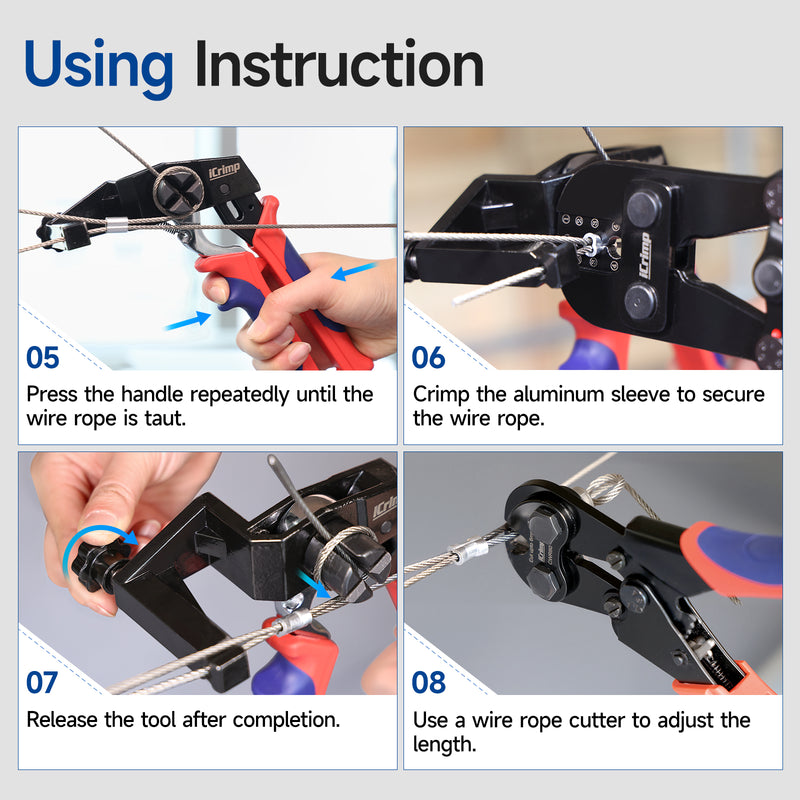 Using Instruction

iCrimp

05

Press the handle repeatedly until the wire rope is taut.

iCrimp

06

Crimp the aluminum sleeve to secure the wire rope.

iCrimp

07

Release the tool after completion.

08

Use a wire rope cutter to adjust the length.