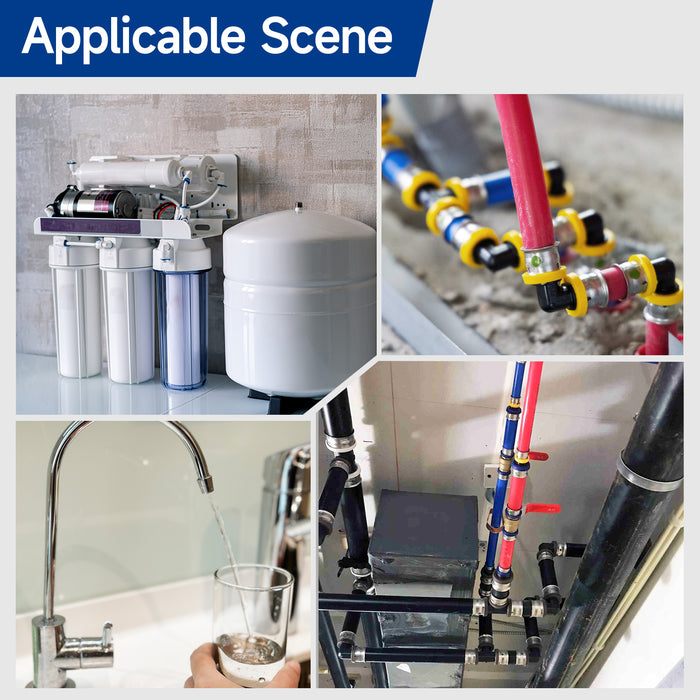 Applicable Scene