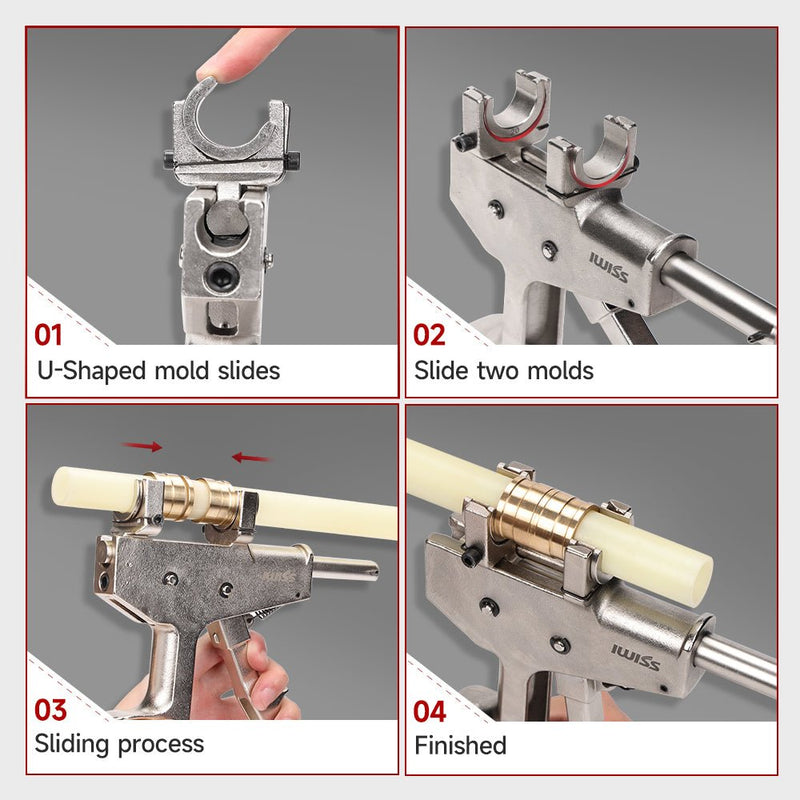 01
U-Shaped mold slides

IWISS
02
Slide two molds

IWISS
03
Sliding process

IWISS
04
Finished