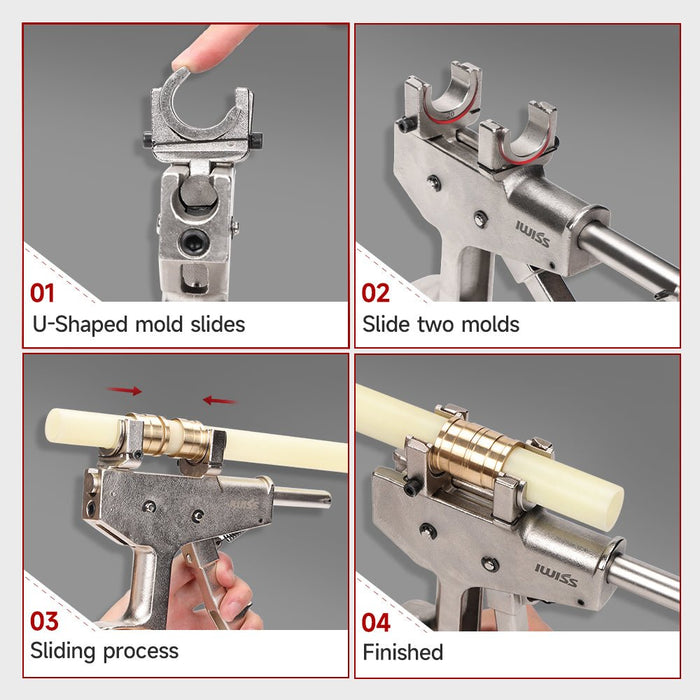 01
U-Shaped mold slides

IWISS
02
Slide two molds

IWISS
03
Sliding process

IWISS
04
Finished