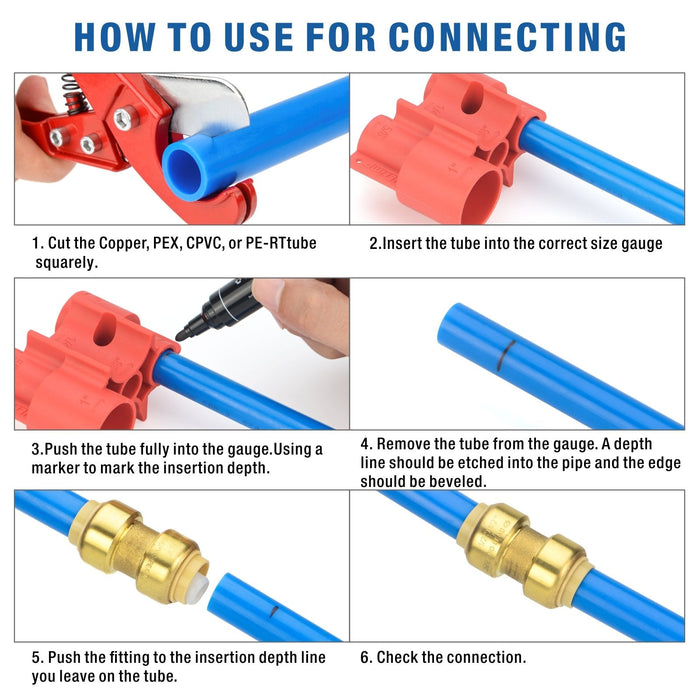 HOW TO USE FOR CONNECTING

1. Cut the Copper, PEX, CPVC, or PE-RTtube squarely.

2.Insert the tube into the correct size gauge

3.Push the tube fully into the gauge.Using a marker to mark the insertion depth.

4. Remove the tube from the gauge. A depth line should be etched into the pipe and the edge should be beveled.

5. Push the fitting to the insertion depth line you leave on the tube.

6. Check the connection.