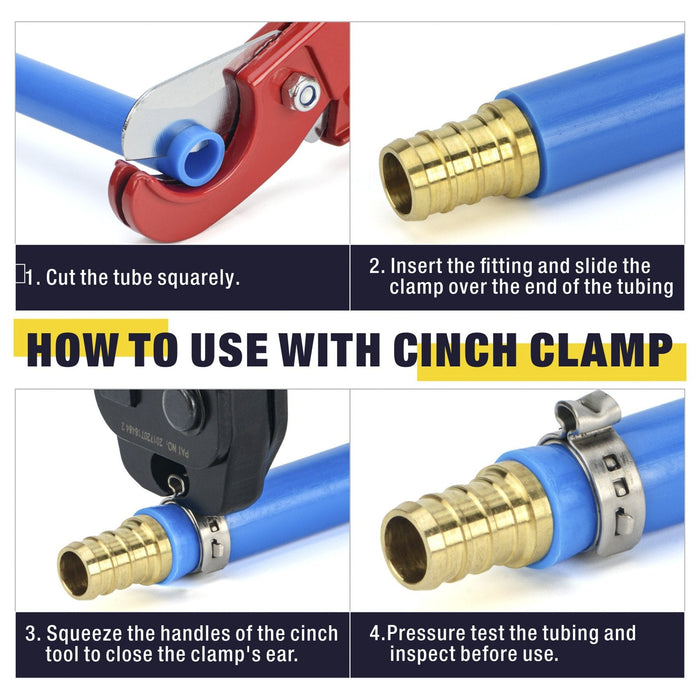 1. Cut the tube squarely.

2. Insert the fitting and slide the clamp over the end of the tubing

HOW TO USE WITH CINCH CLAMP

PAT NO. 201720718484.2

3. Squeeze the handles of the cinch tool to close the clamp's ear.

4.Pressure test the tubing and inspect before use.