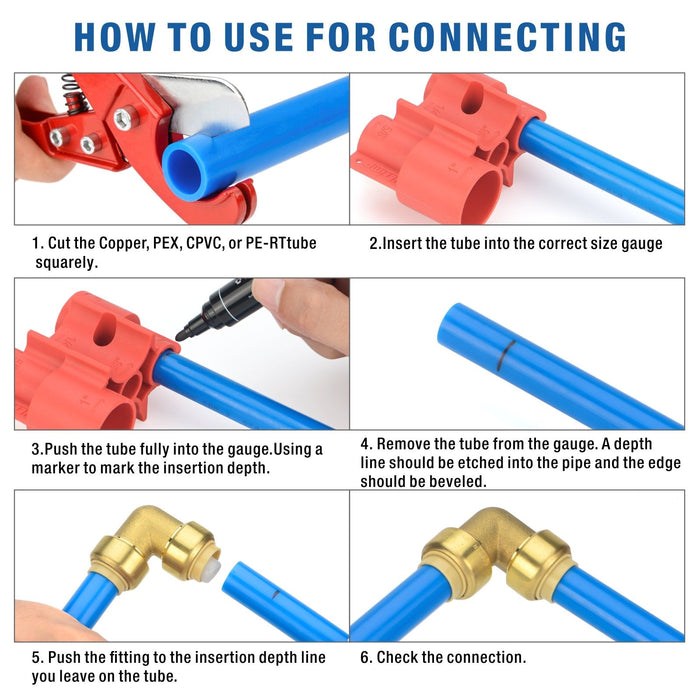 HOW TO USE FOR CONNECTING

1. Cut the Copper, PEX, CPVC, or PE-RTtube squarely.

2.Insert the tube into the correct size gauge

3.Push the tube fully into the gauge.Using a marker to mark the insertion depth.

4. Remove the tube from the gauge. A depth line should be etched into the pipe and the edge should be beveled.

5. Push the fitting to the insertion depth line you leave on the tube.

6. Check the connection.