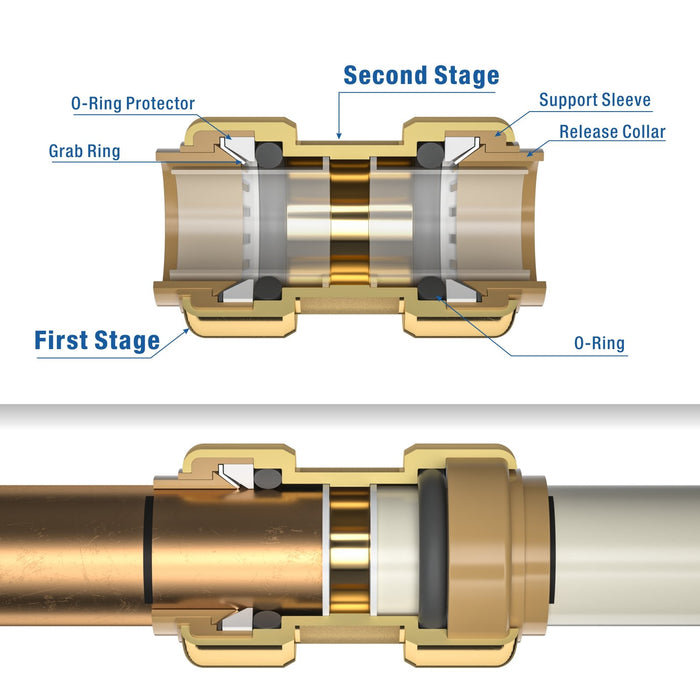 Second Stage

O-Ring Protector

Support Sleeve

Release Collar

Grab Ring

First Stage

O-Ring