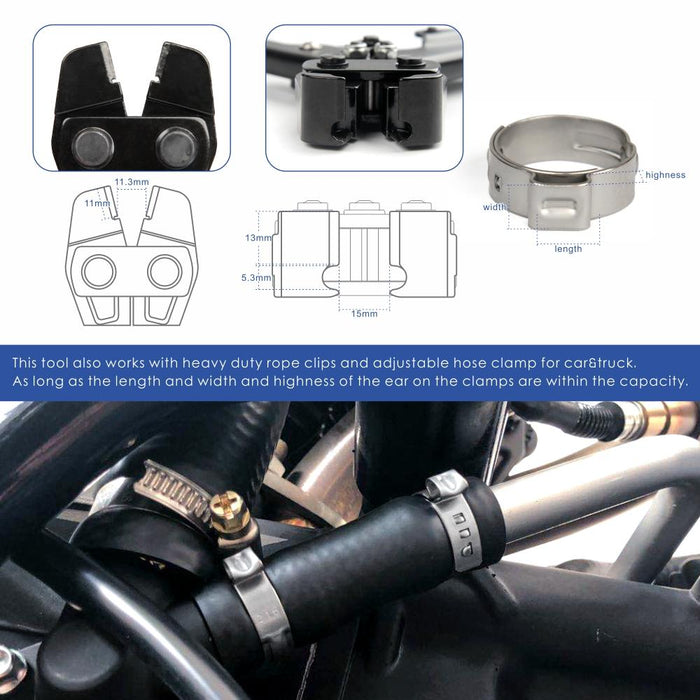 11.3mm
11mm
13mm
5.3mm
15mm
highness
width
length

This tool also works with heavy duty rope clips and adjustable hose clamp for car&truck.
As long as the length and width and highness of the ear on the clamps are within the capacity.