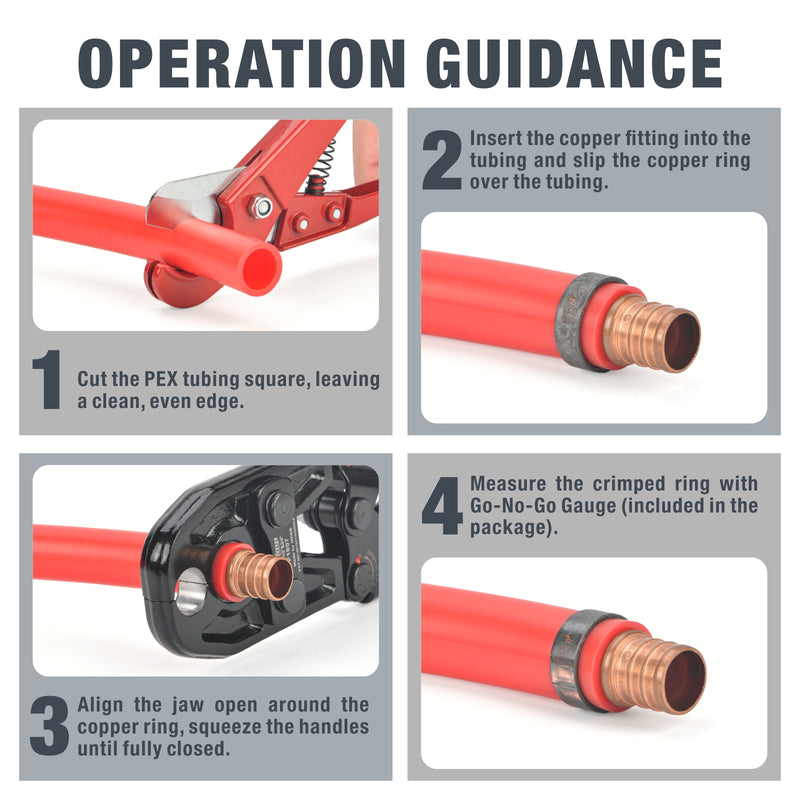 OPERATION GUIDANCE

1 Cut the PEX tubing square, leaving a clean, even edge.

2 Insert the copper fitting into the tubing and slip the copper ring over the tubing.

3 Align the jaw open around the copper ring, squeeze the handles until fully closed.

4 Measure the crimped ring with Go-No-Go Gauge (included in the package).