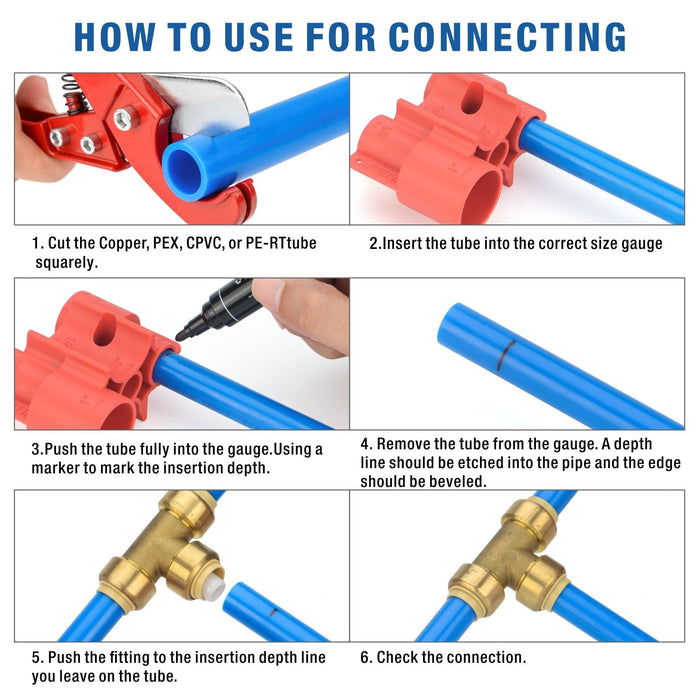 HOW TO USE FOR CONNECTING

1. Cut the Copper, PEX, CPVC, or PE-RTtube squarely.

2.Insert the tube into the correct size gauge

3.Push the tube fully into the gauge.Using a marker to mark the insertion depth.

4. Remove the tube from the gauge. A depth line should be etched into the pipe and the edge should be beveled.

5. Push the fitting to the insertion depth line you leave on the tube.

6. Check the connection.