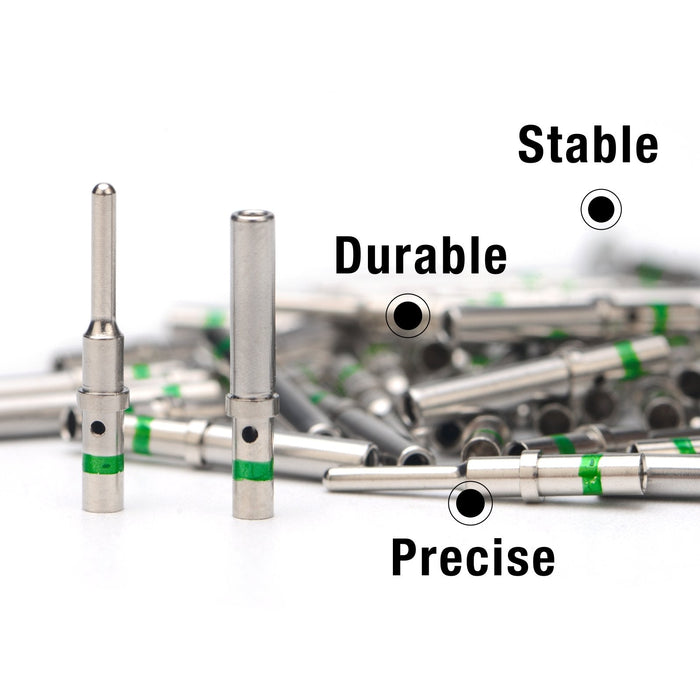 Stable

Durable

Precise