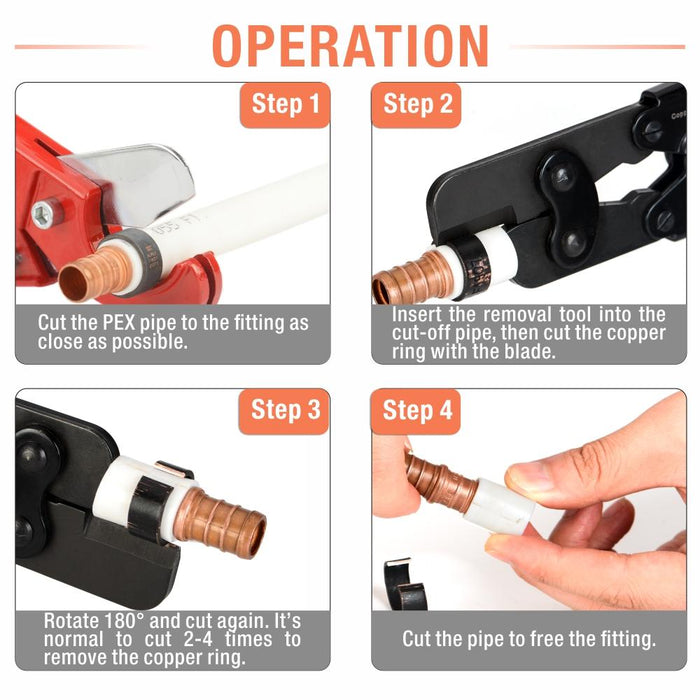 OPERATION

Step 1

Cut the PEX pipe to the fitting as close as possible.

Step 2

Insert the removal tool into the cut-off pipe, then cut the copper ring with the blade.

Step 3

Rotate 180° and cut again. It's normal to cut 2-4 times to remove the copper ring.

Step 4

Cut the pipe to free the fitting.