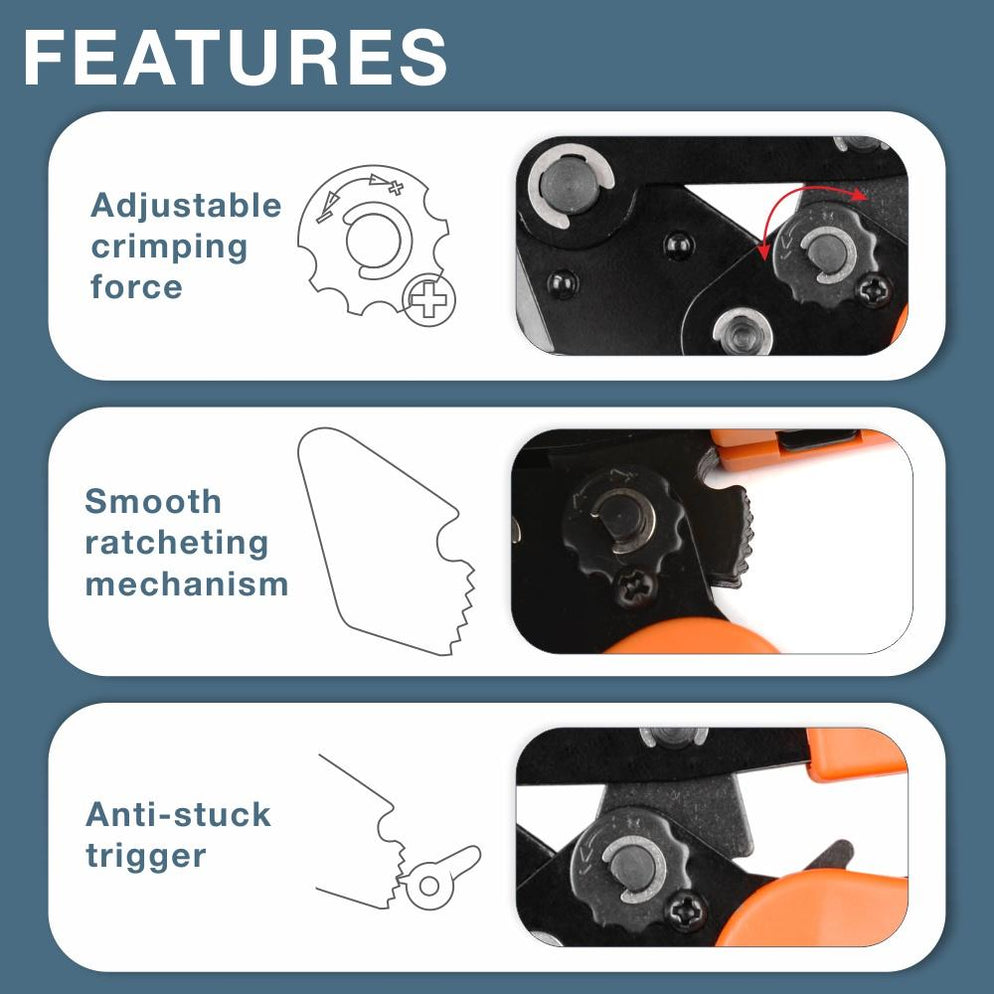 FEATURES

Adjustable crimping force

Smooth ratcheting mechanism

Anti-stuck trigger