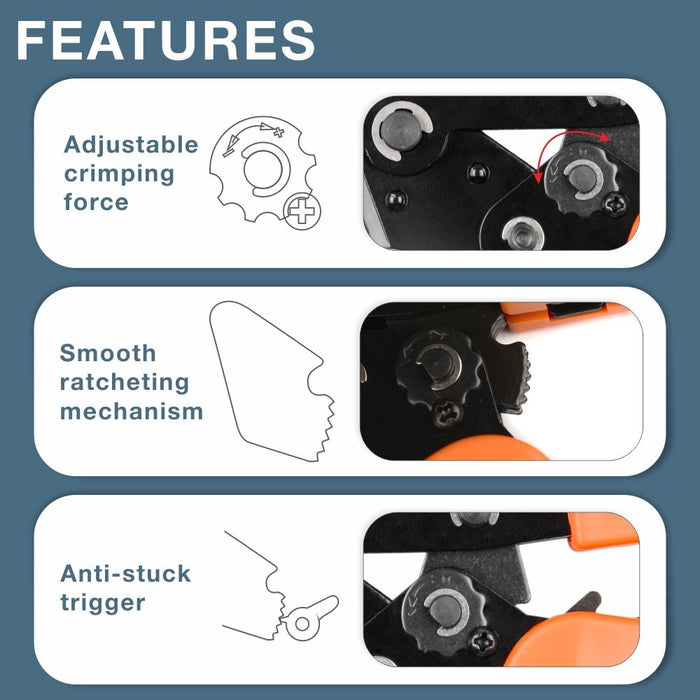 FEATURES

Adjustable crimping force

Smooth ratcheting mechanism

Anti-stuck trigger